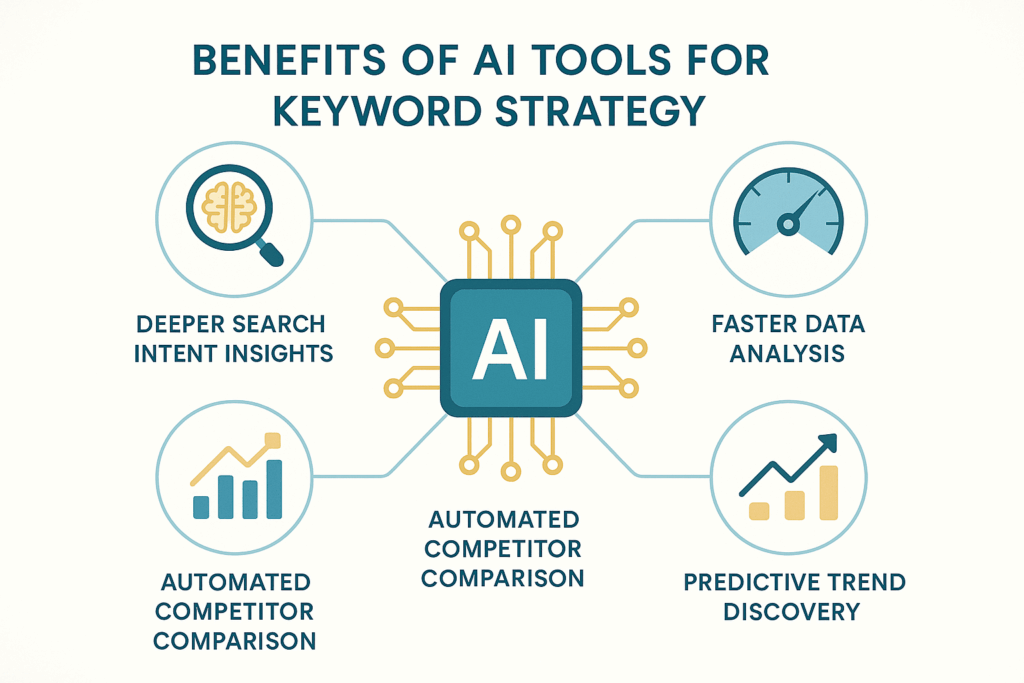 BENEFITS OF AI TOOLS FOR KEYWORD STRATEGY

DEEPER SEARCH INTENT INSIGHTS

AI

FASTER DATA ANALYSIS

AUTOMATED COMPETITOR COMPARISON

AUTOMATED COMPETITOR COMPARISON

PREDICTIVE TREND DISCOVERY